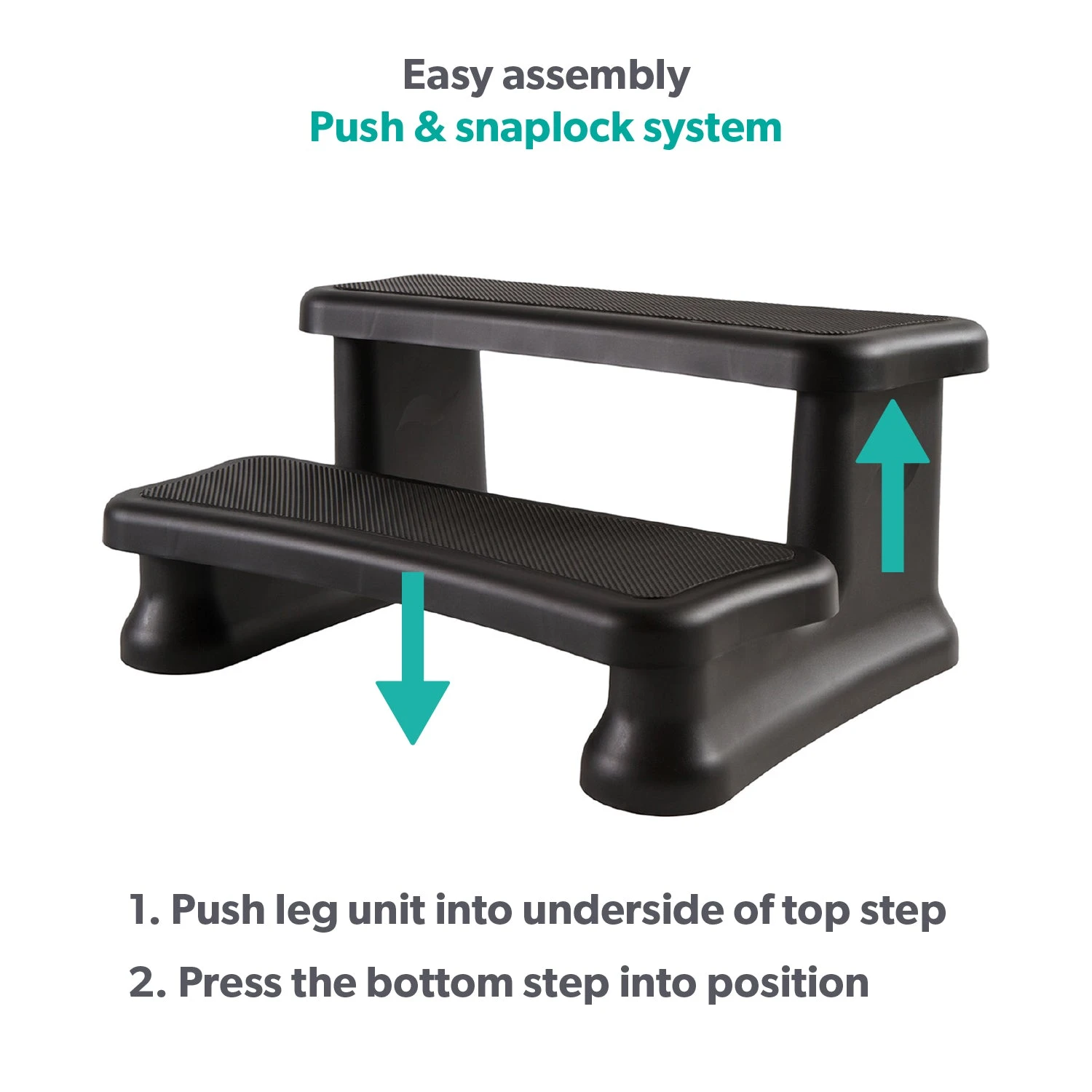 Easy assembly
Push & snaplock system

1. Push leg unit into underside of top step
2. Press the bottom step into position