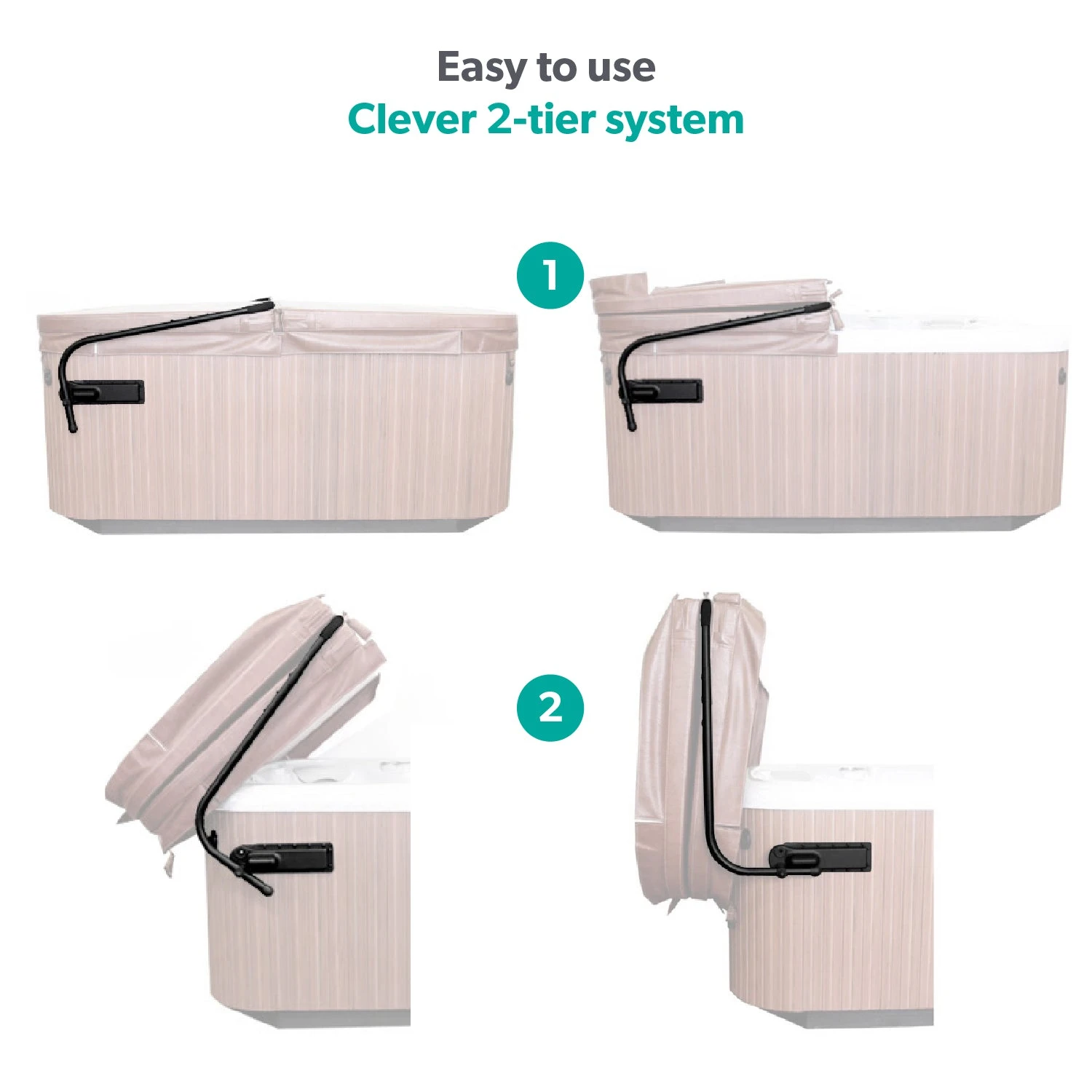 Easy to use
Clever 2-tier system

1

2